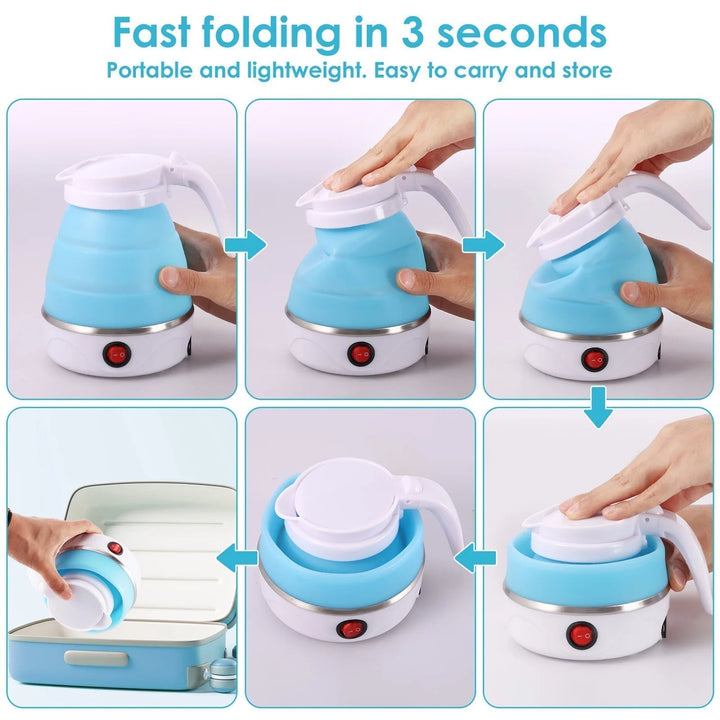 Fast folding in 3 seconds

Portable and lightweight. Easy to carry and store